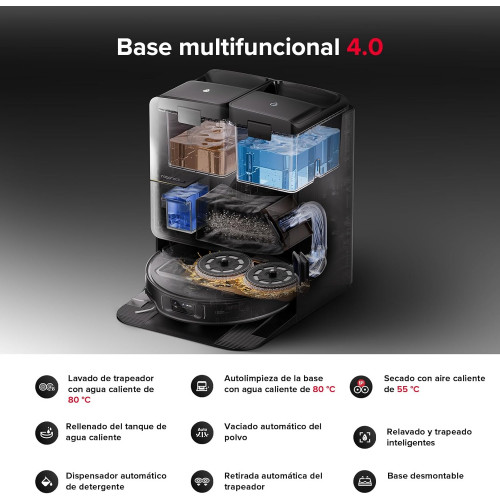 Base multifuncional 4.0

Lavado de trapeador con agua caliente de 80 °C

Autolimpieza de la base con agua caliente de 80 °C

Secado con aire caliente de 55 °C

Rellenado del tanque de agua caliente

Vaciado automático del polvo

Relavado y trapeado inteligentes

Dispensador automático de detergente

Retirada automática del trapeador

Base desmontable