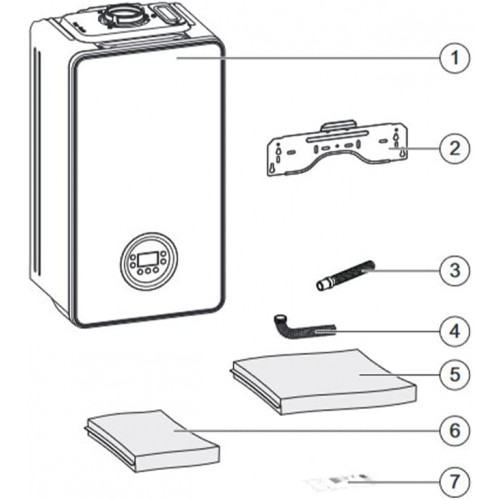 1
2
3
4
5
6
7