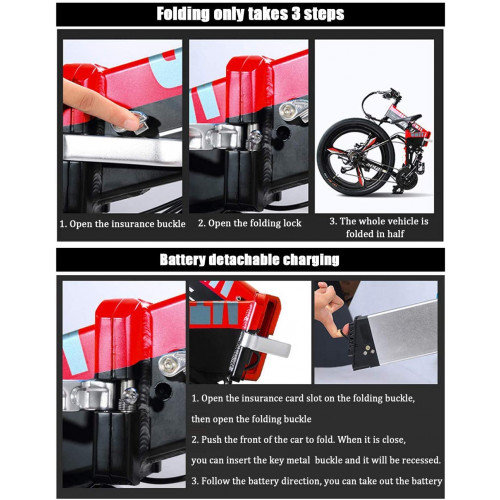 Folding only takes 3 steps

1. Open the insurance buckle

2. Open the folding lock

3. The whole vehicle is folded in half

Battery detachable charging

1. Open the insurance card slot on the folding buckle, then open the folding buckle

2. Push the front of the car to fold. When it is close, you can insert the key metal buckle and it will be recessed.

3. Follow the battery direction, you can take out the battery