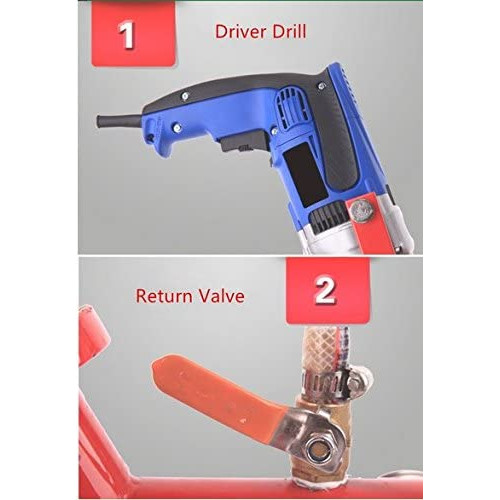 1

Driver Drill

Return Valve

2