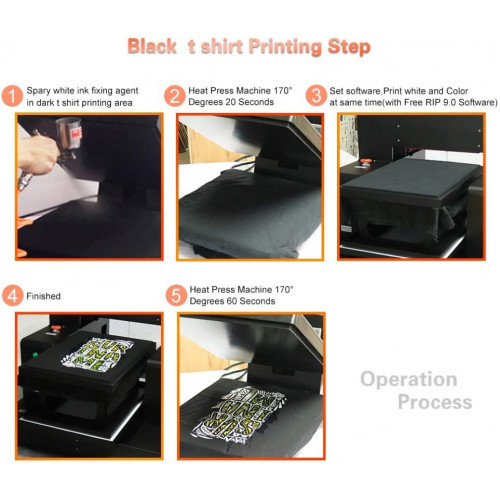 Black t shirt Printing Step

1 Spary white ink fixing agent in dark t shirt printing area

2 Heat Press Machine 170° Degrees 20 Seconds

3 Set software,Print white and Color at same time(with Free RIP 9.0 Software)

4 Finished

5 Heat Press Machine 170° Degrees 60 Seconds

Operation Process