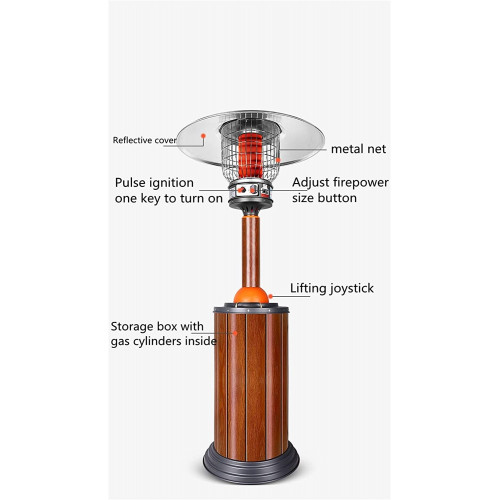 Reflective cover

metal net

Pulse ignition
one key to turn on

Adjust firepower
size button

Lifting joystick

Storage box with
gas cylinders inside